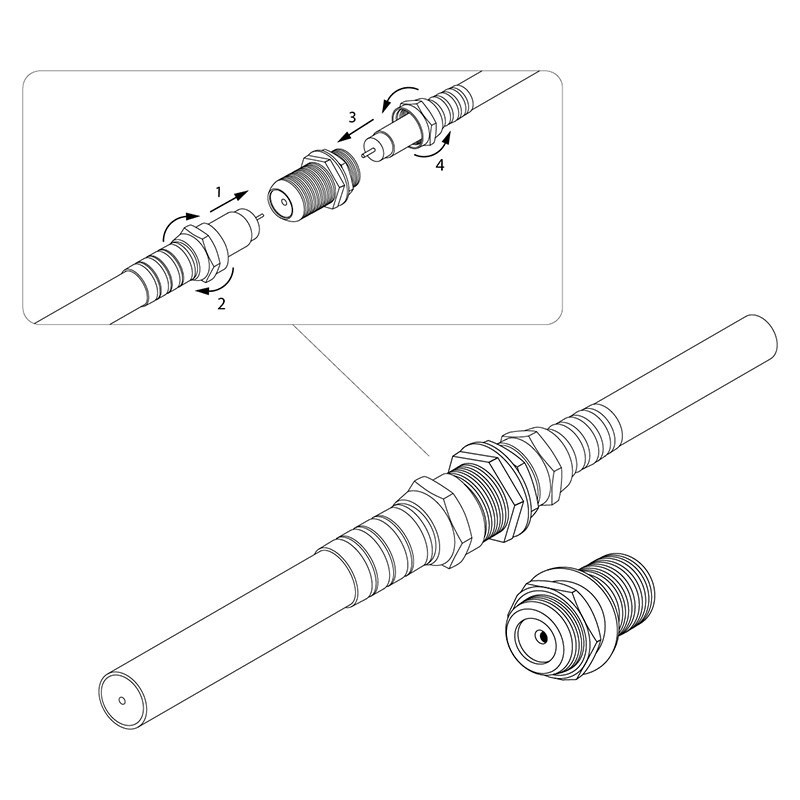 3
4
1
2