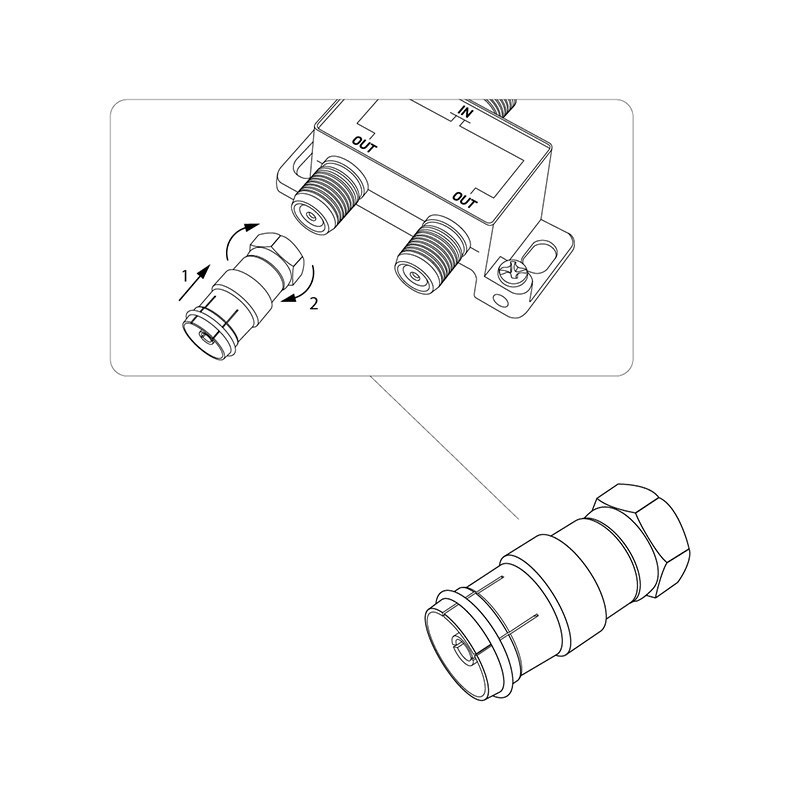 IN
OUT
OUT
1
2